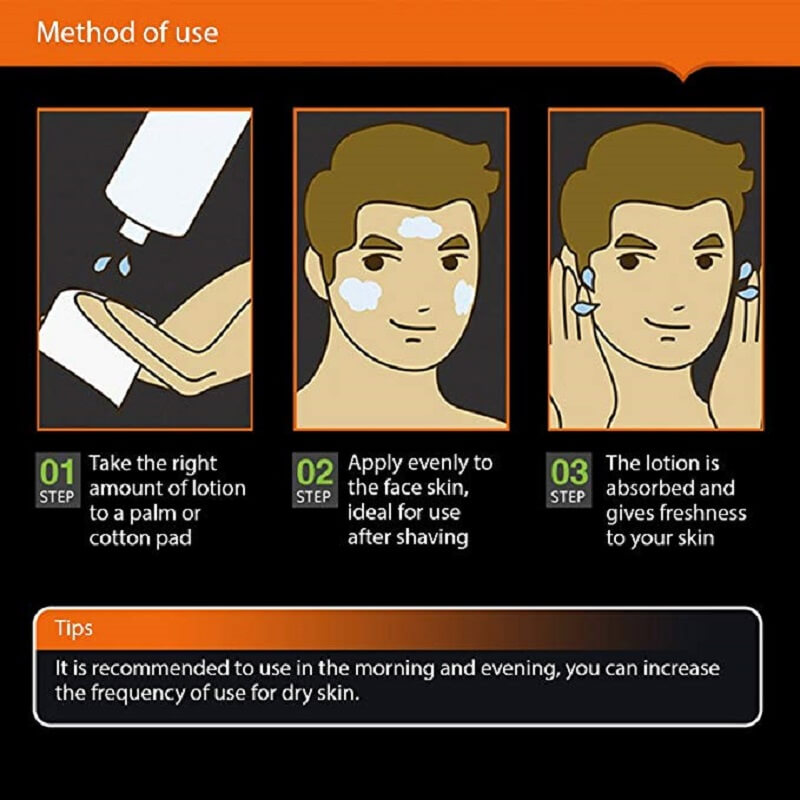 Method of use

01 STEP Take the right amount of lotion to a palm or cotton pad

02 STEP Apply evenly to the face skin, ideal for use after shaving

03 STEP The lotion is absorbed and gives freshness to your skin

Tips

It is recommended to use in the morning and evening, you can increase the frequency of use for dry skin.